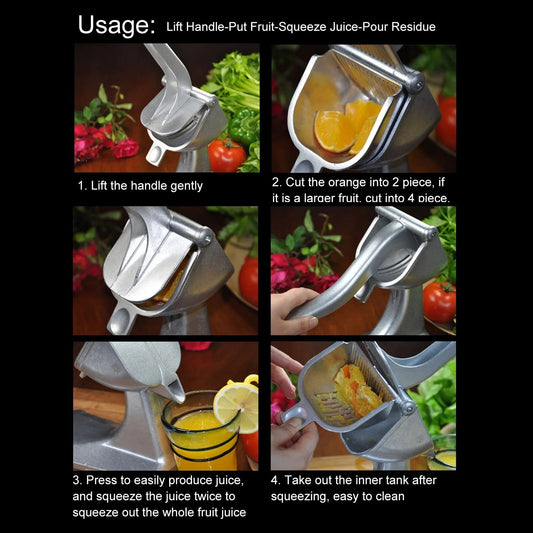 Usage: Lift Handle-Put Fruit-Squeeze Juice-Pour Residue

1. Lift the handle gently

2. Cut the orange into 2 piece, if it is a larger fruit, cut into 4 piece.

3. Press to easily produce juice, and squeeze the juice twice to squeeze out the whole fruit juice

4. Take out the inner tank after squeezing, easy to clean