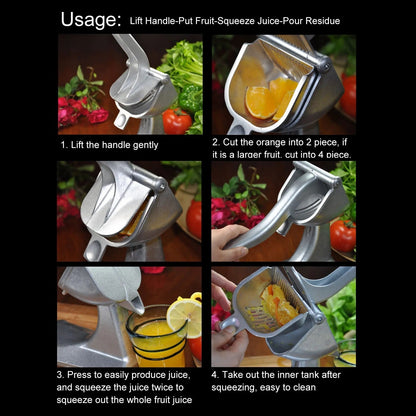 Usage: Lift Handle-Put Fruit-Squeeze Juice-Pour Residue

1. Lift the handle gently

2. Cut the orange into 2 piece, if it is a larger fruit, cut into 4 piece.

3. Press to easily produce juice, and squeeze the juice twice to squeeze out the whole fruit juice

4. Take out the inner tank after squeezing, easy to clean