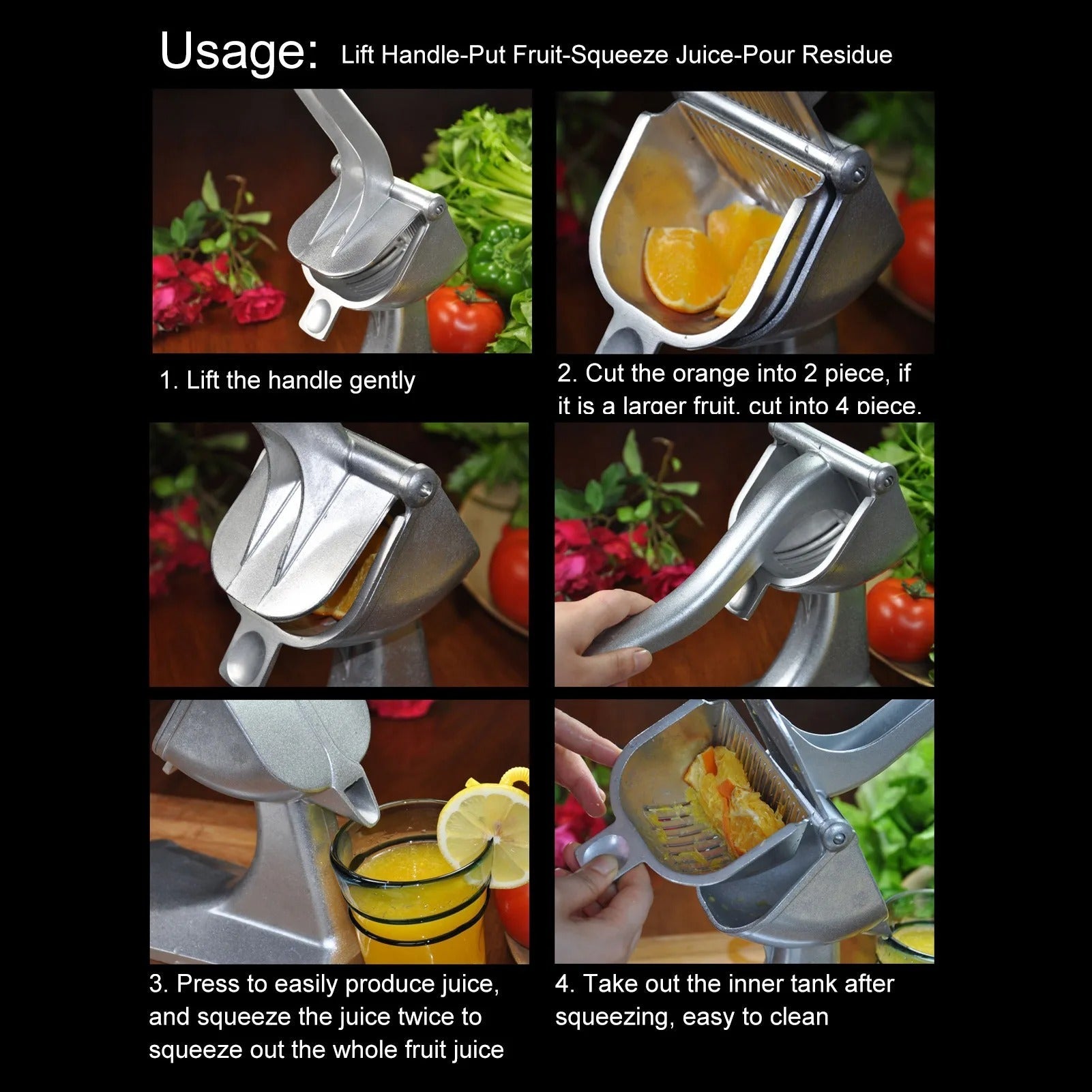 Usage: Lift Handle-Put Fruit-Squeeze Juice-Pour Residue

1. Lift the handle gently

2. Cut the orange into 2 piece, if it is a larger fruit, cut into 4 piece.

3. Press to easily produce juice, and squeeze the juice twice to squeeze out the whole fruit juice

4. Take out the inner tank after squeezing, easy to clean