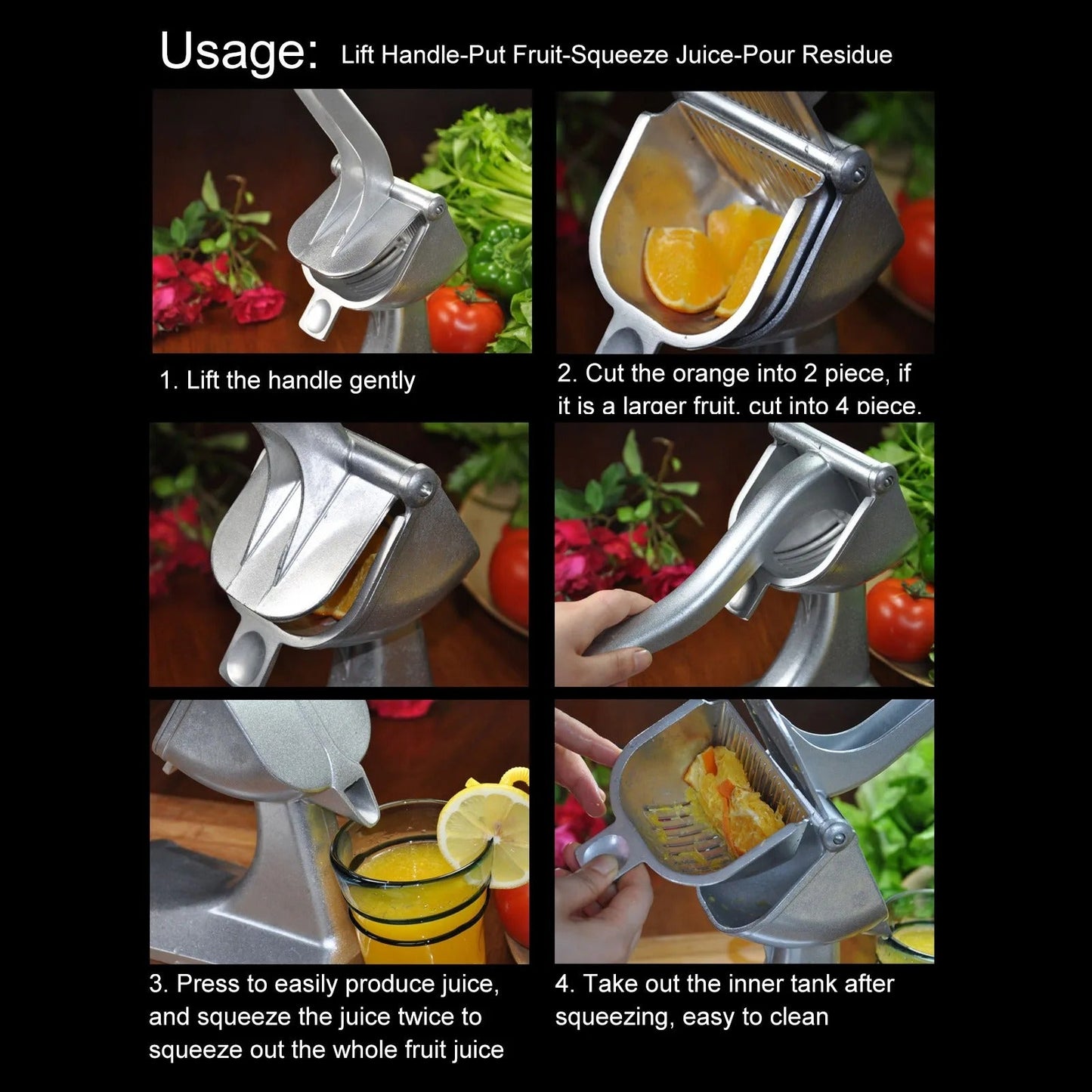 Usage: Lift Handle-Put Fruit-Squeeze Juice-Pour Residue

1. Lift the handle gently

2. Cut the orange into 2 piece, if it is a larger fruit, cut into 4 piece.

3. Press to easily produce juice, and squeeze the juice twice to squeeze out the whole fruit juice

4. Take out the inner tank after squeezing, easy to clean