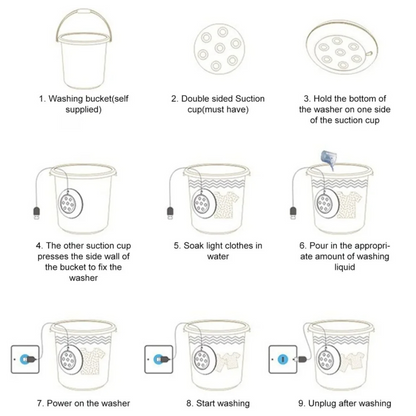 1. Washing bucket(self supplied)

2. Double sided Suction cup(must have)

3. Hold the bottom of the washer on one side of the suction cup

4. The other suction cup presses the side wall of the bucket to fix the washer

5. Soak light clothes in water

6. Pour in the appropriate amount of washing liquid

7. Power on the washer

8. Start washing

9. Unplug after washing