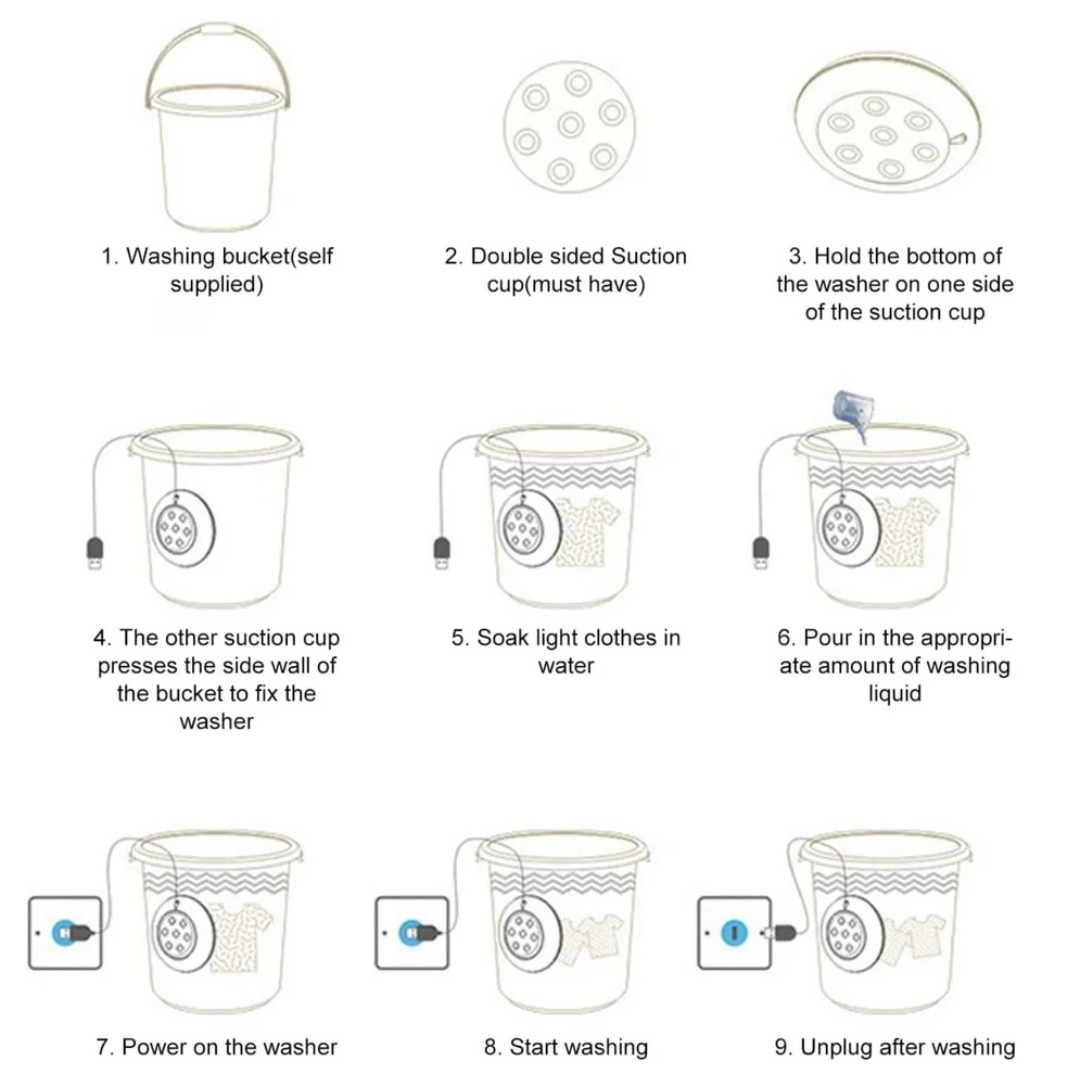 1. Washing bucket(self supplied)

2. Double sided Suction cup(must have)

3. Hold the bottom of the washer on one side of the suction cup

4. The other suction cup presses the side wall of the bucket to fix the washer

5. Soak light clothes in water

6. Pour in the appropriate amount of washing liquid

7. Power on the washer

8. Start washing

9. Unplug after washing