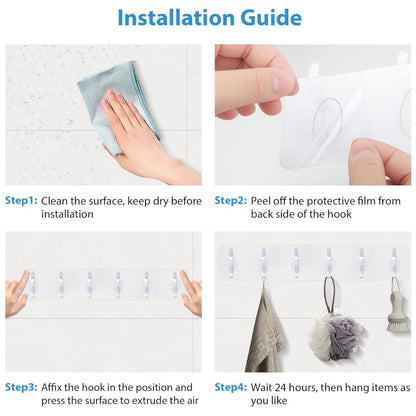 Installation Guide

Step1: Clean the surface, keep dry before installation

Step2: Peel off the protective film from back side of the hook

Step3: Affix the hook in the position and press the surface to extrude the air

Step4: Wait 24 hours, then hang items as you like