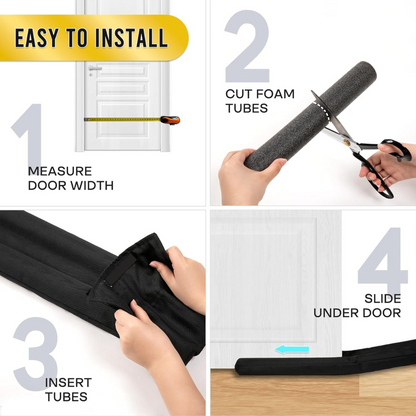 EASY TO INSTALL

1
MEASURE DOOR WIDTH

2
CUT FOAM TUBES

3
INSERT TUBES

4
SLIDE UNDER DOOR