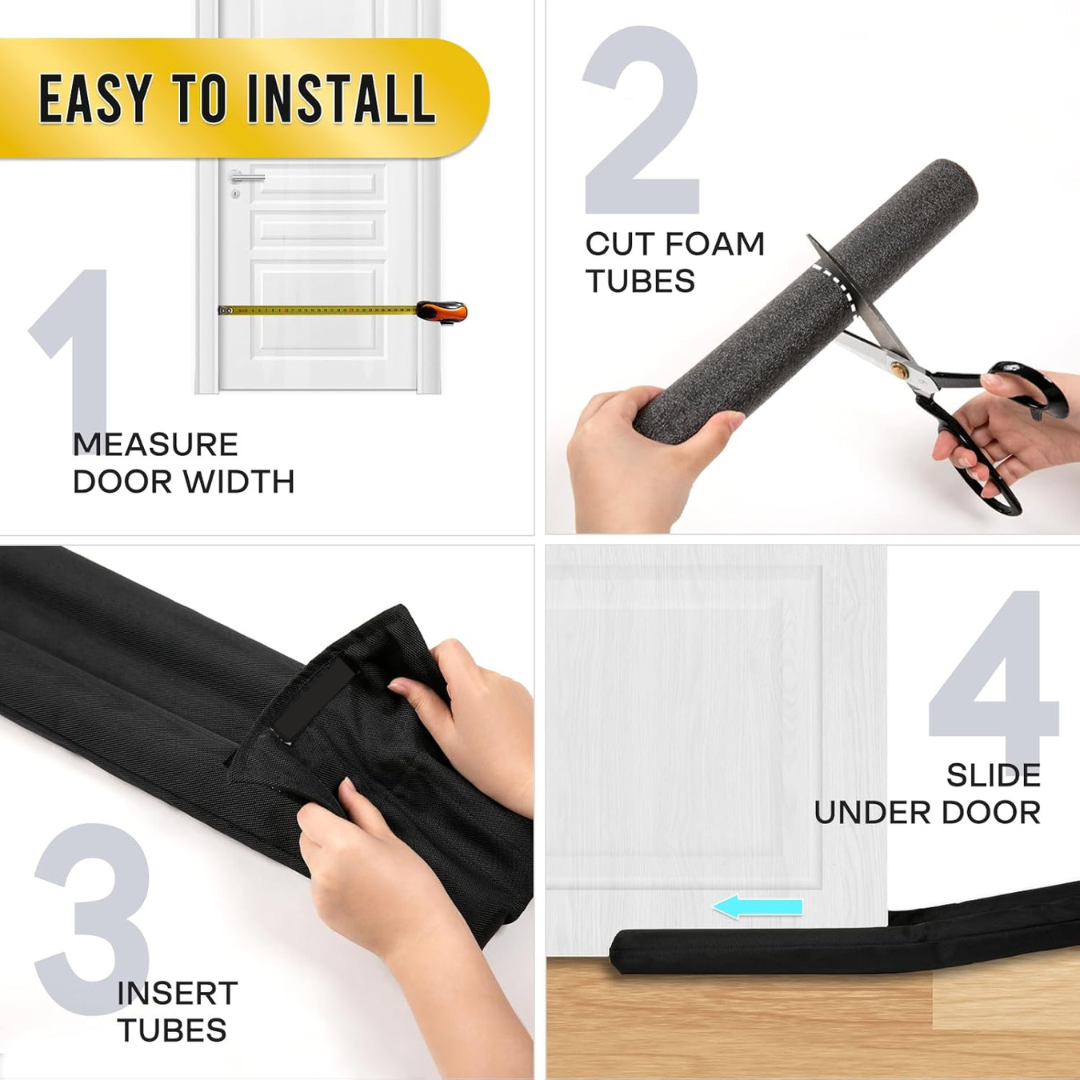 EASY TO INSTALL

1

MEASURE DOOR WIDTH

2

CUT FOAM TUBES

3

INSERT TUBES

4

SLIDE UNDER DOOR