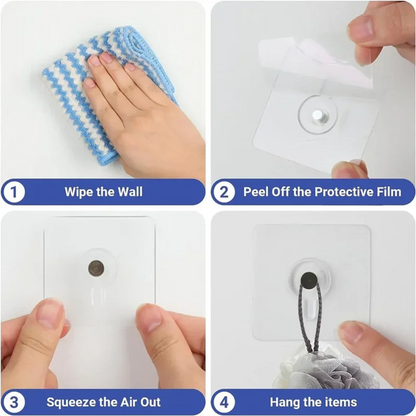 1 Wipe the Wall

2 Peel Off the Protective Film

3 Squeeze the Air Out

4 Hang the items