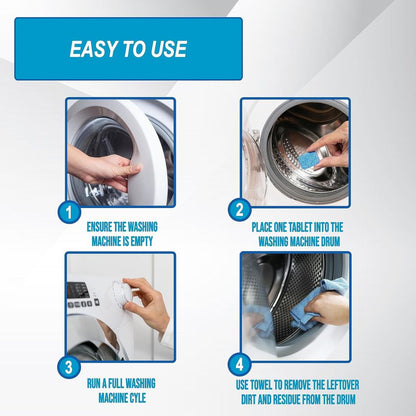 EASY TO USE

1

ENSURE THE WASHING MACHINE IS EMPTY

2

PLACE ONE TABLET INTO THE WASHING MACHINE DRUM

3

RUN A FULL WASHING MACHINE CYLE

4

USE TOWEL TO REMOVE THE LEFTOVER DIRT AND RESIDUE FROM THE DRUM