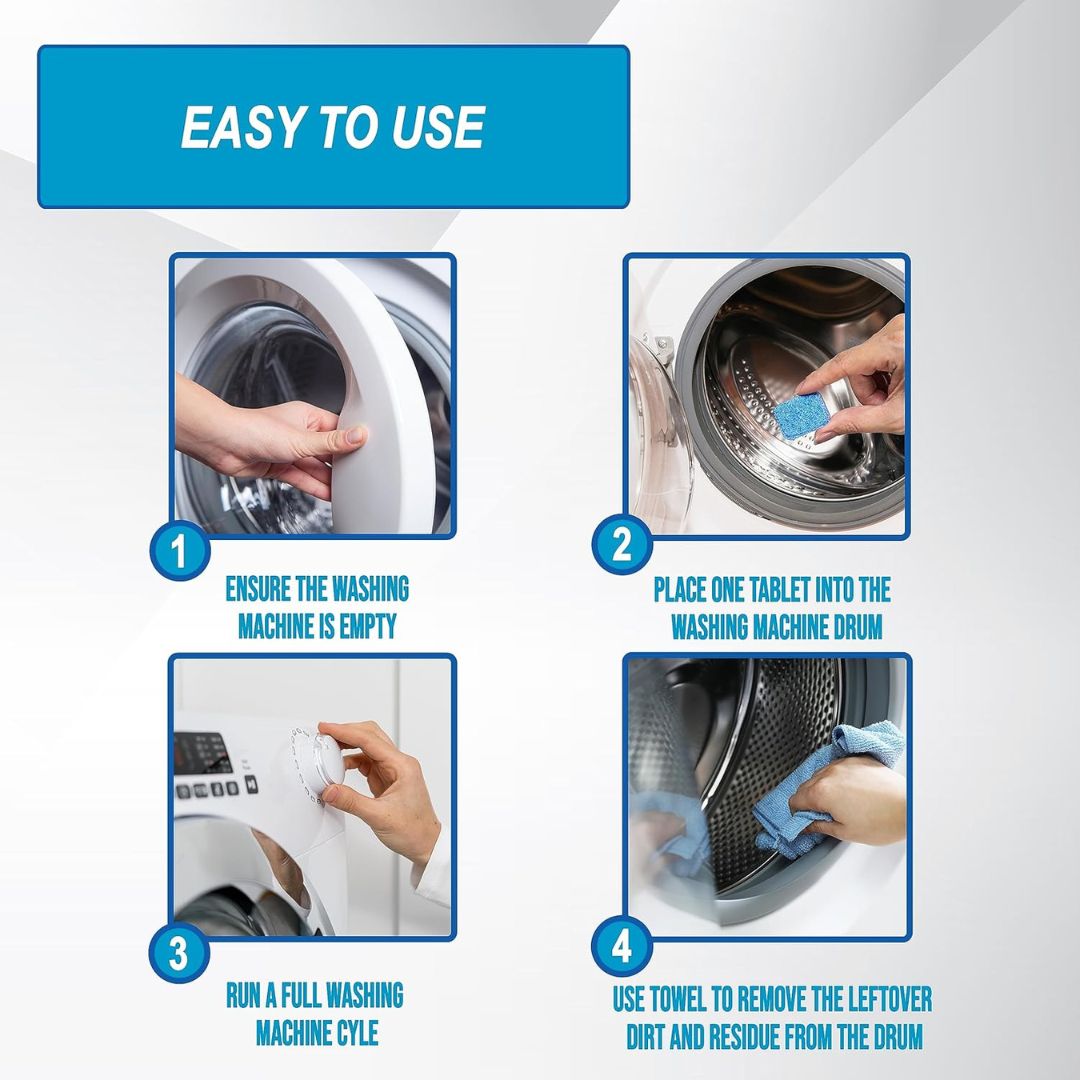 EASY TO USE

1

ENSURE THE WASHING MACHINE IS EMPTY

2

PLACE ONE TABLET INTO THE WASHING MACHINE DRUM

3

RUN A FULL WASHING MACHINE CYLE

4

USE TOWEL TO REMOVE THE LEFTOVER DIRT AND RESIDUE FROM THE DRUM