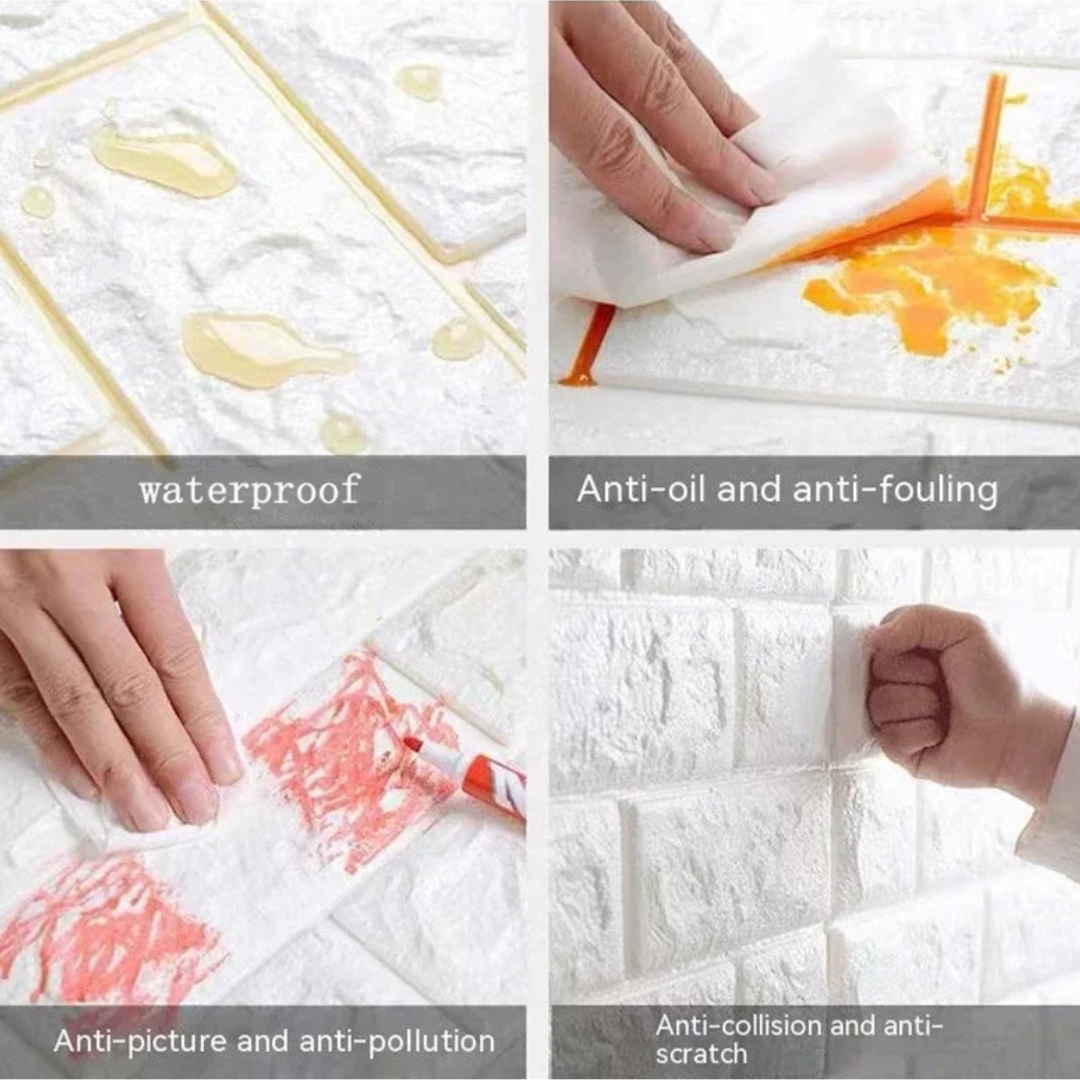 waterproof

Anti-oil and anti-fouling

Anti-picture and anti-pollution

Anti-collision and anti-scratch