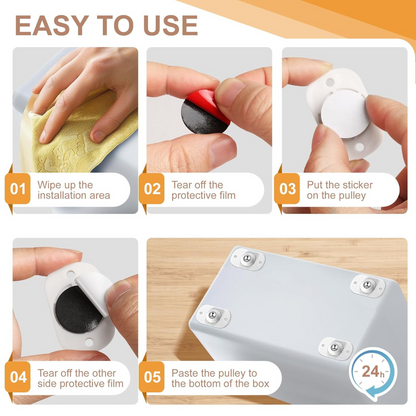 EASY TO USE

01 Wipe up the installation area

02 Tear off the protective film

03 Put the sticker on the pulley

04 Tear off the other side protective film

05 Paste the pulley to the bottom of the box

24h