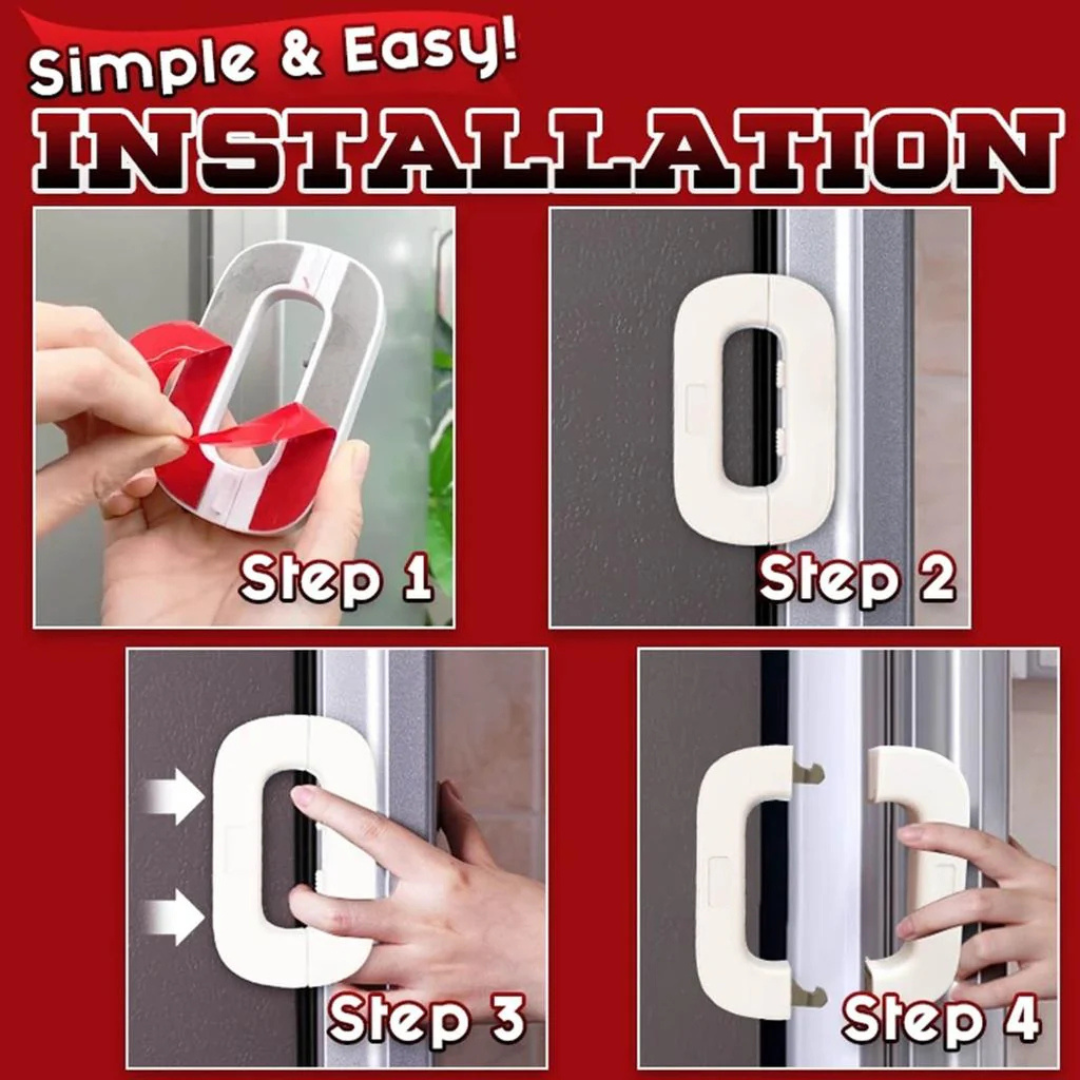 Simple & Easy!
INSTALLATION

Step 1

Step 2

Step 3

Step 4