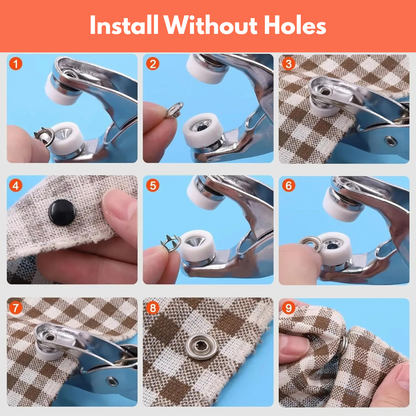 Install Without Holes

1

2

3

4

5

6

7

8

9