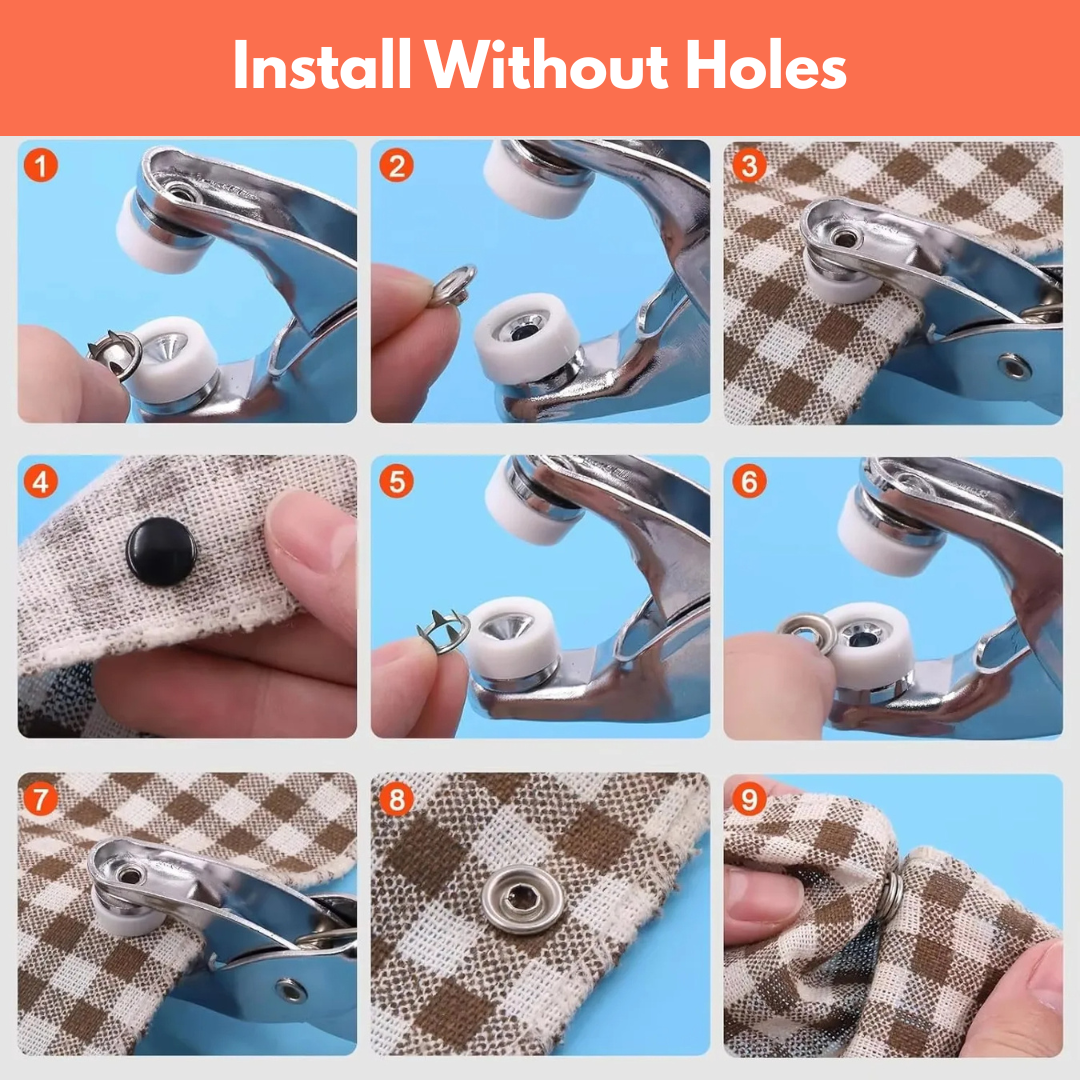 Install Without Holes

1

2

3

4

5

6

7

8

9