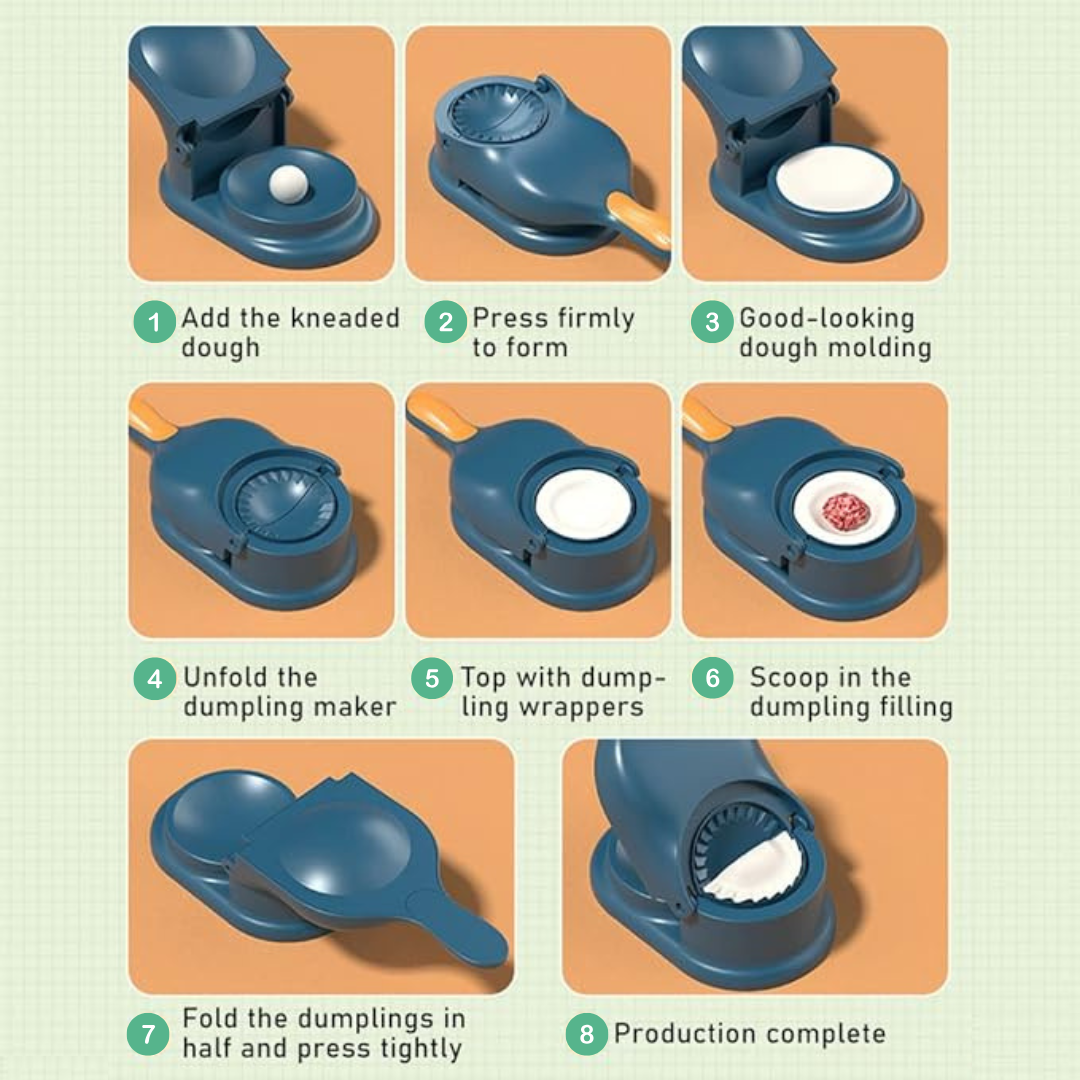 1 Add the kneaded dough

2 Press firmly to form

3 Good-looking dough molding

4 Unfold the dumpling maker

5 Top with dumpling wrappers

6 Scoop in the dumpling filling

7 Fold the dumplings in half and press tightly

8 Production complete